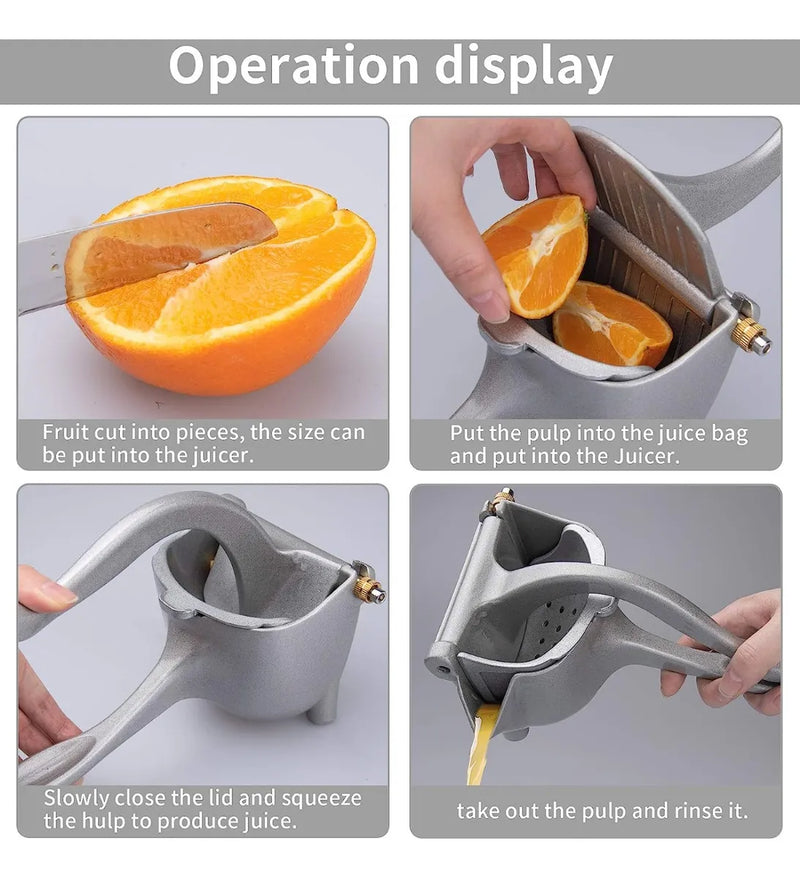 Operation display

Fruit cut into pieces, the size can be put into the juicer.

Put the pulp into the juice bag and put into the Juicer.

Slowly close the lid and squeeze the hulp to produce juice.

take out the pulp and rinse it.