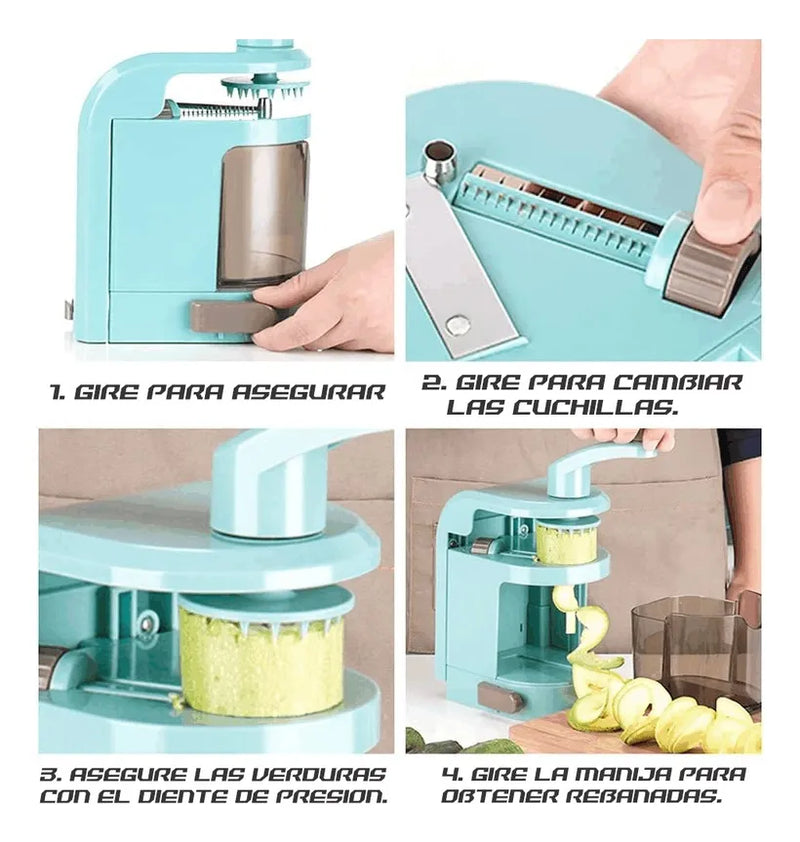 1. GIRE PARA ASEGURAR

2. GIRE PARA CAMBIAR LAS CUCHILLAS.

3. ASEGURE LAS VERDURAS CON EL DIENTE DE PRESION.

4. GIRE LA MANIJA PARA OBTENER REBANADAS.