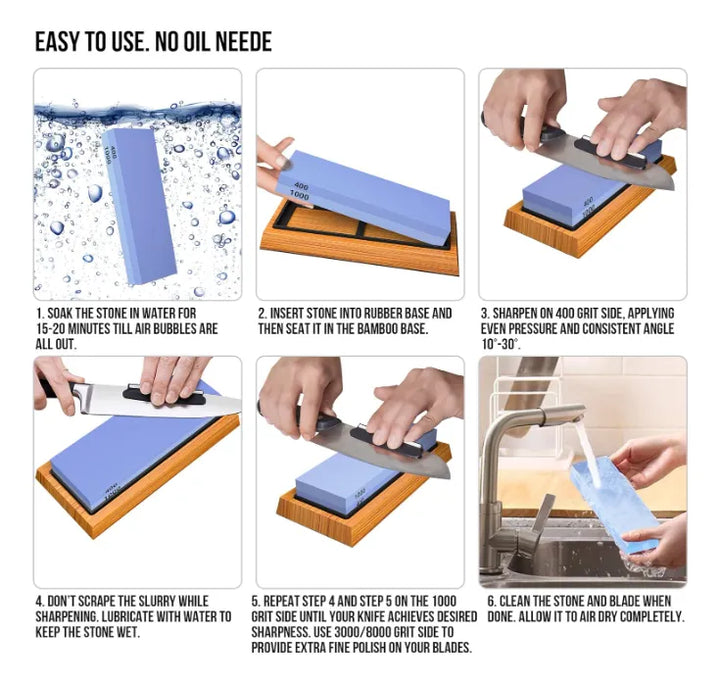 EASY TO USE. NO OIL NEEDE

400
1000

1. SOAK THE STONE IN WATER FOR 15-20 MINUTES TILL AIR BUBBLES ARE ALL OUT.

400
1000

2. INSERT STONE INTO RUBBER BASE AND THEN SEAT IT IN THE BAMBOO BASE.

400
1000

3. SHARPEN ON 400 GRIT SIDE, APPLYING EVEN PRESSURE AND CONSISTENT ANGLE 10°-30°.

400
1000

4. DON'T SCRAPE THE SLURRY WHILE SHARPENING. LUBRICATE WITH WATER TO KEEP THE STONE WET.

1000

5. REPEAT STEP 4 AND STEP 5 ON THE 1000 GRIT SIDE UNTIL YOUR KNIFE ACHIEVES DESIRED SHARPNESS. USE 3000/8000 GRIT SIDE TO PROVIDE EXTRA FINE POLISH ON YOUR BLADES.

6. CLEAN THE STONE AND BLADE WHEN DONE. ALLOW IT TO AIR DRY COMPLETELY.