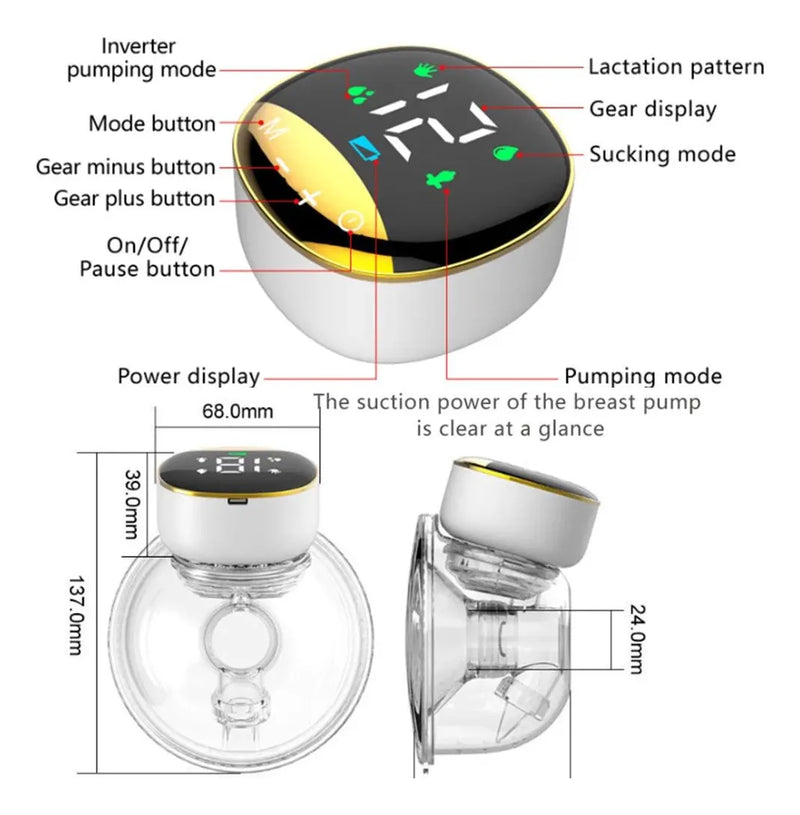 Inverter pumping mode

Mode button

Gear minus button

Gear plus button

On/Off/ Pause button

Power display

Lactation pattern

Gear display

Sucking mode

Pumping mode

M

-

+

The suction power of the breast pump is clear at a glance

68.0mm

39.0mm

137.0mm

24.0mm