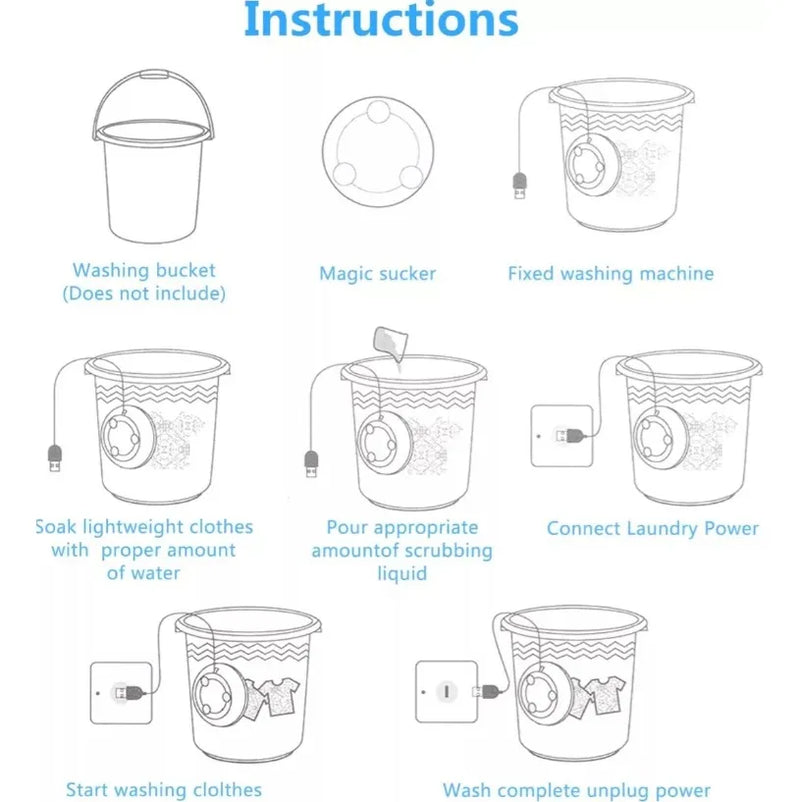 Instructions

Washing bucket
(Does not include)

Magic sucker

Fixed washing machine

Soak lightweight clothes with proper amount of water

Pour appropriate amountof scrubbing liquid

Connect Laundry Power

Start washing clolthes

Wash complete unplug power