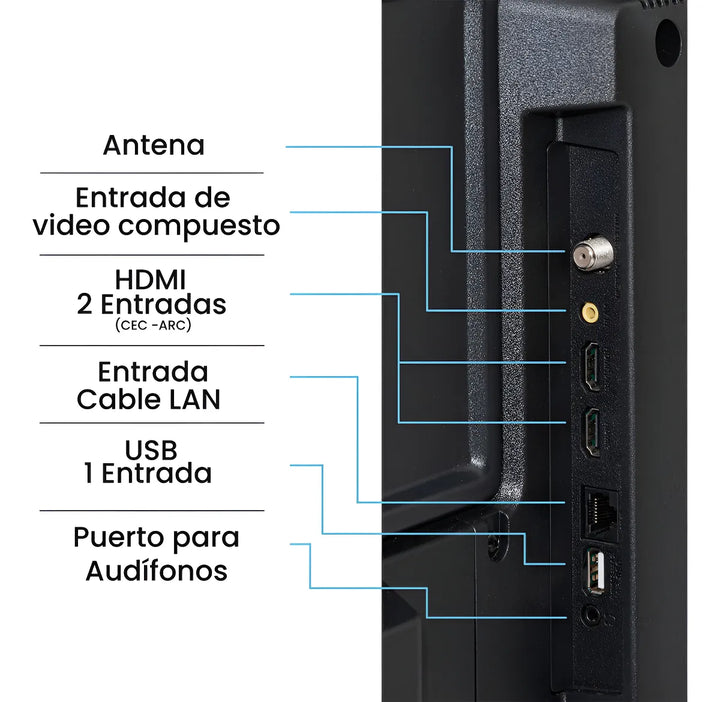 Antena

Entrada de video compuesto

HDMI
2 Entradas
(CEC -ARC)

Entrada
Cable LAN

USB
1 Entrada

Puerto para
Audífonos