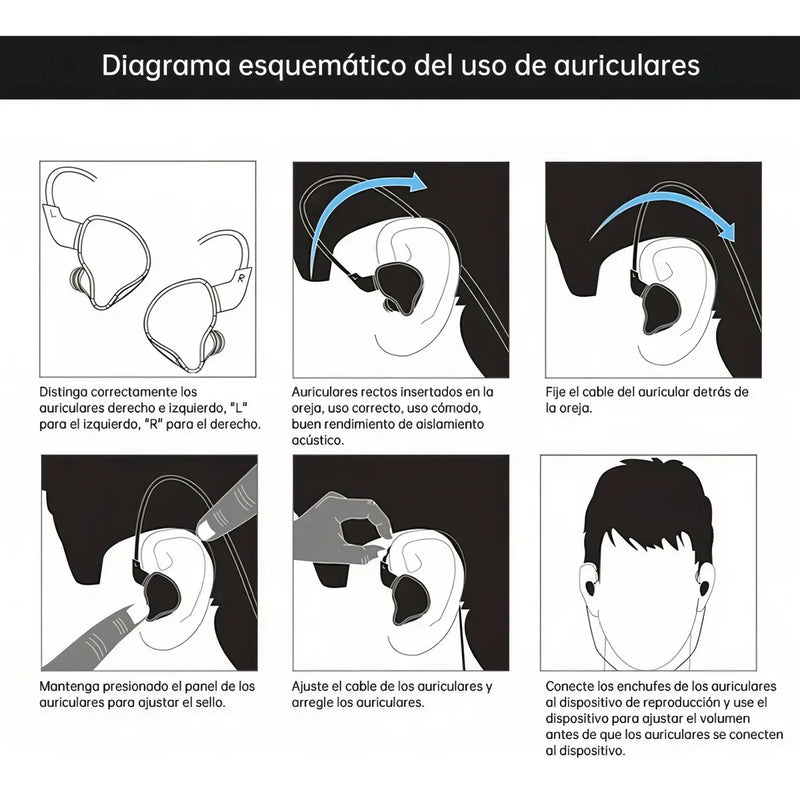 Diagrama esquemático del uso de auriculares

L

R

Distinga correctamente los auriculares derecho e izquierdo, "L" para el izquierdo, "R" para el derecho.

Auriculares rectos insertados en la oreja, uso correcto, uso cómodo, buen rendimiento de aislamiento acústico.

Fije el cable del auricular detrás de la oreja.

Mantenga presionado el panel de los auriculares para ajustar el sello.

Ajuste el cable de los auriculares y arregle los auriculares.

Conecte los enchufes de los auriculares al dispositivo de reproducción y use el dispositivo para ajustar el volumen antes de que los auriculares se conecten al dispositivo.