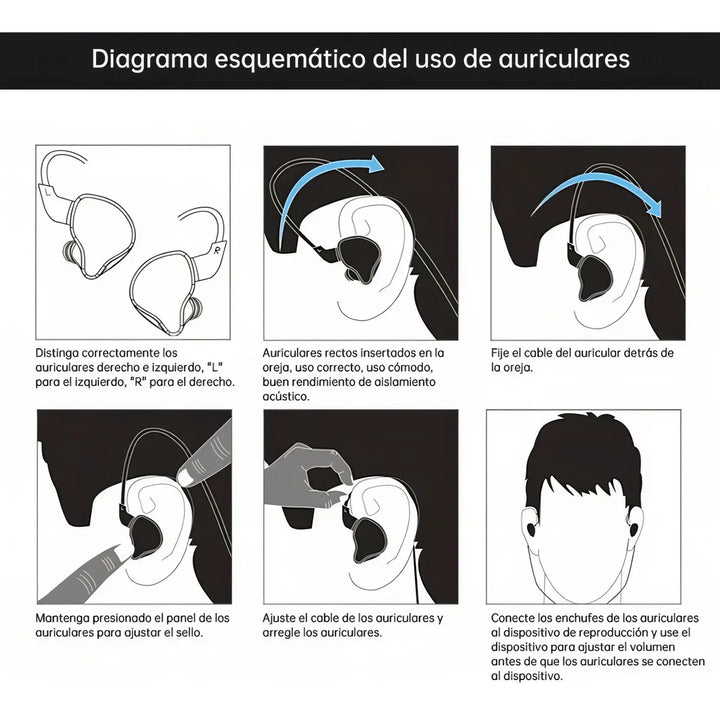 Diagrama esquemático del uso de auriculares

L

R

Distinga correctamente los auriculares derecho e izquierdo, "L" para el izquierdo, "R" para el derecho.

Auriculares rectos insertados en la oreja, uso correcto, uso cómodo, buen rendimiento de aislamiento acústico.

Fije el cable del auricular detrás de la oreja.

Mantenga presionado el panel de los auriculares para ajustar el sello.

Ajuste el cable de los auriculares y arregle los auriculares.

Conecte los enchufes de los auriculares al dispositivo de reproducción y use el dispositivo para ajustar el volumen antes de que los auriculares se conecten al dispositivo.