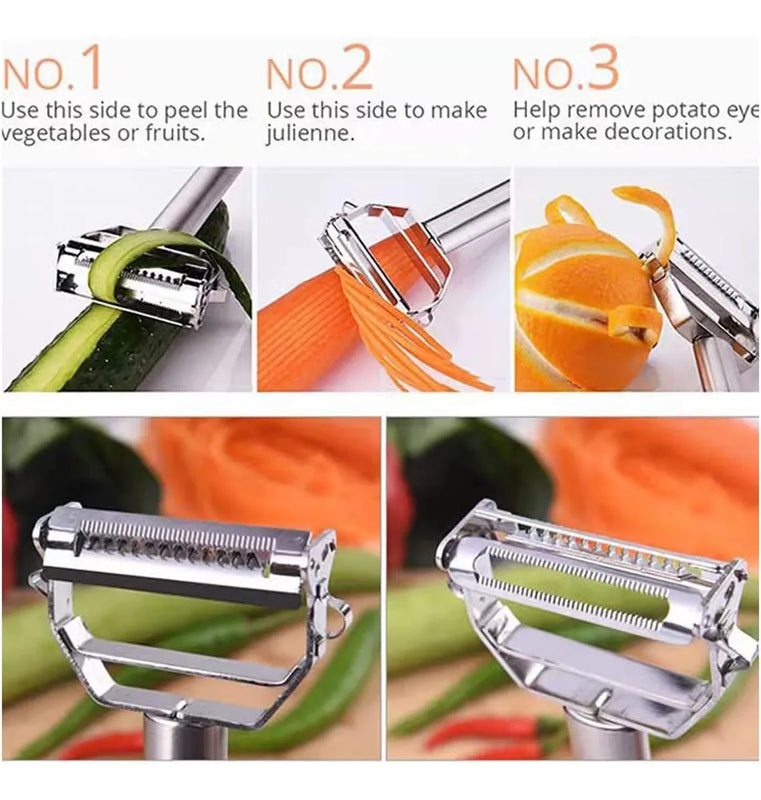 NO.1
Use this side to peel the vegetables or fruits.

NO.2
Use this side to make julienne.

NO.3
Help remove potato eye or make decorations.