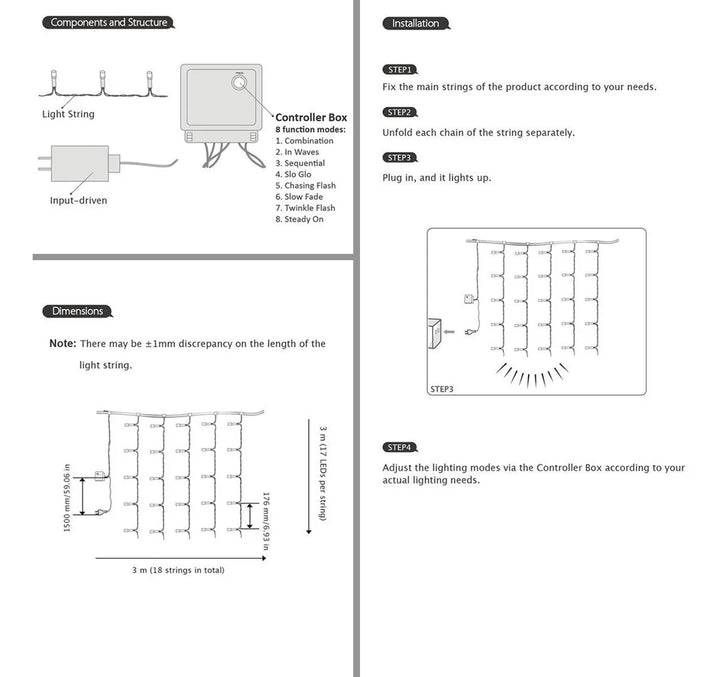 Components and Structure

Light String

Input-driven

Controller Box
8 function modes:
1. Combination
2. In Waves
3. Sequential
4. Slo Glo
5. Chasing Flash
6. Slow Fade
7. Twinkle Flash
8. Steady On

Dimensions

Note: There may be ±1mm discrepancy on the length of the light string.

1500 mm/59.06 in

176 mm/6.93 in

3 m (17 LEDs per string)

3 m (18 strings in total)

Installation

STEP1
Fix the main strings of the product according to your needs.

STEP2
Unfold each chain of the string separately.

STEP3
Plug in, and it lights up.

STEP3

STEP4
Adjust the lighting modes via the Controller Box according to your actual lighting needs.