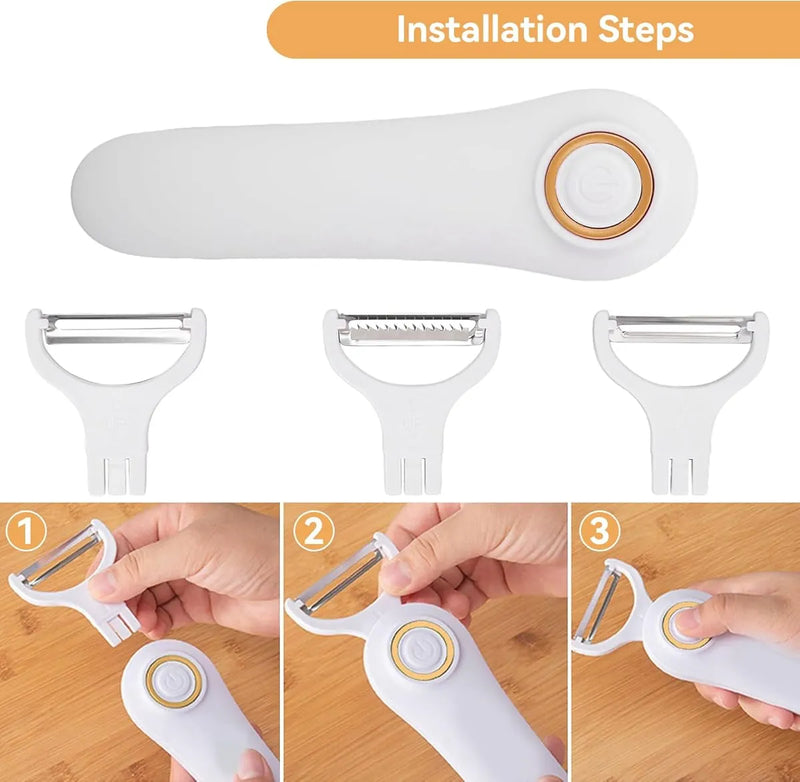 Installation Steps

1

2

3