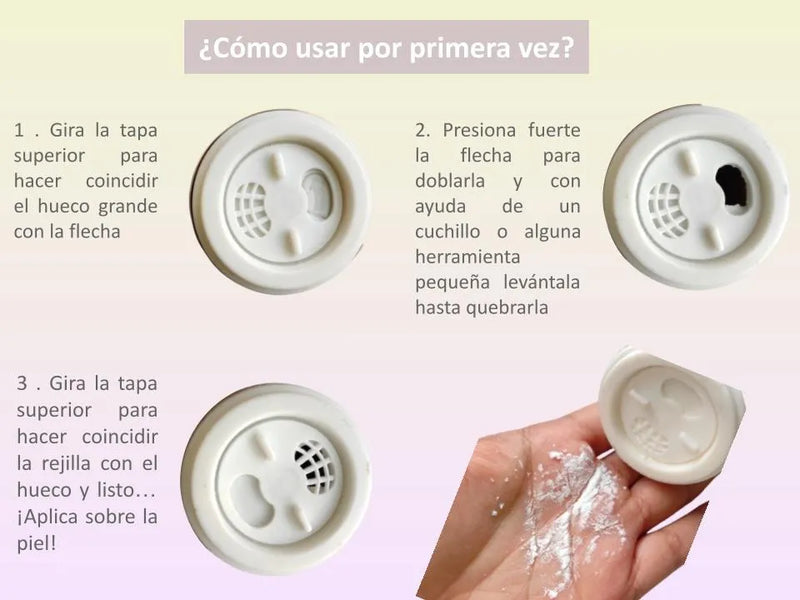 ¿Cómo usar por primera vez?

1 . Gira la tapa superior para hacer coincidir el hueco grande con la flecha

2. Presiona fuerte la flecha para doblarla y con ayuda de un cuchillo o alguna herramienta pequeña levántala hasta quebrarla

3 . Gira la tapa superior para hacer coincidir la rejilla con el hueco y listo… ¡Aplica sobre la piel!