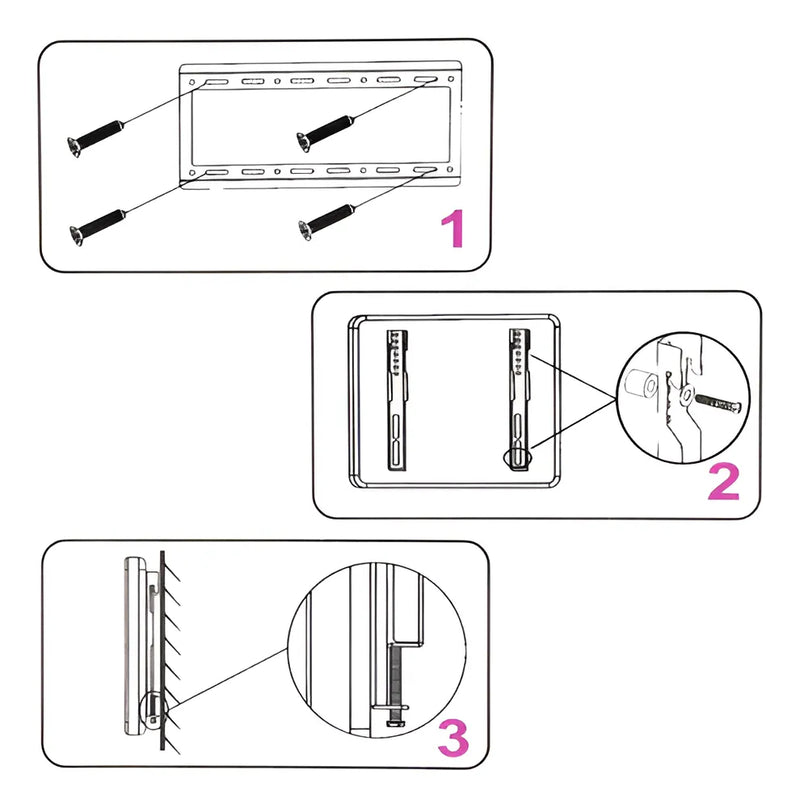 1

2

3