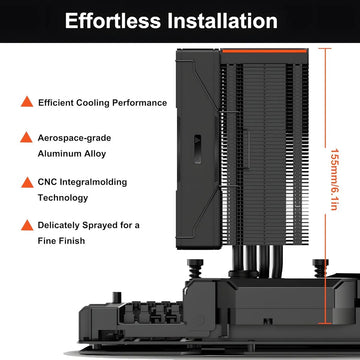 Effortless Installation

Efficient Cooling Performance

Aerospace-grade Aluminum Alloy

CNC Integralmolding Technology

Delicately Sprayed for a Fine Finish

155mm/6.1in