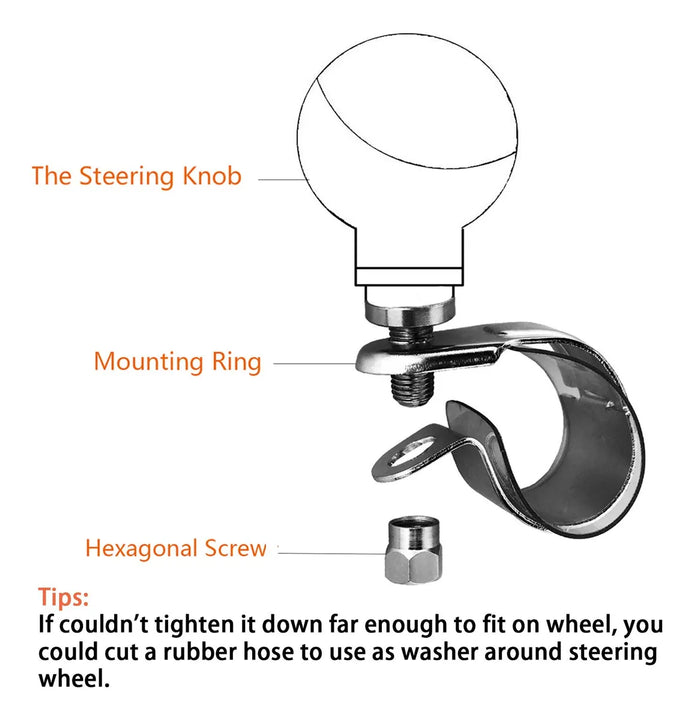 The Steering Knob

Mounting Ring

Hexagonal Screw

Tips:
If couldn't tighten it down far enough to fit on wheel, you could cut a rubber hose to use as washer around steering wheel.