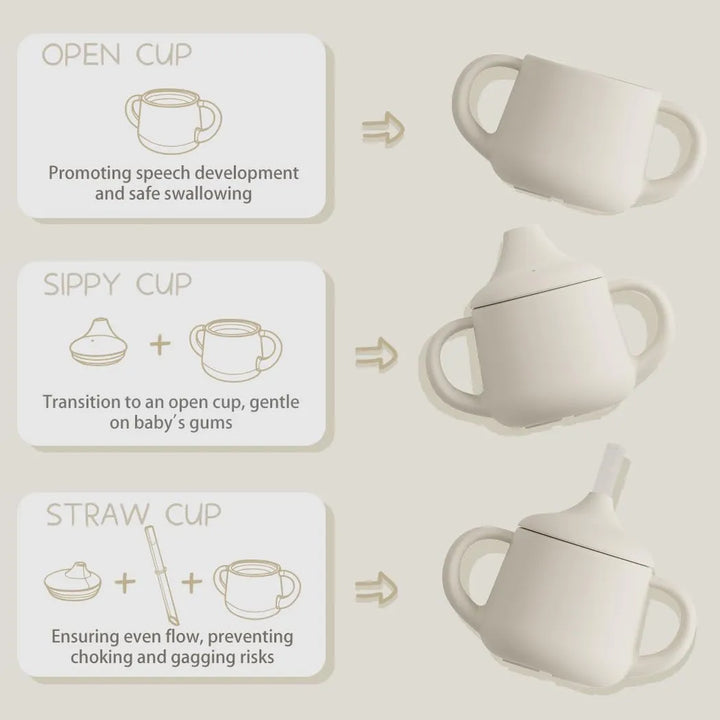 OPEN CUP

Promoting speech development and safe swallowing

SIPPY CUP

+

Transition to an open cup, gentle on baby's gums

STRAW CUP

+ +

Ensuring even flow, preventing choking and gagging risks