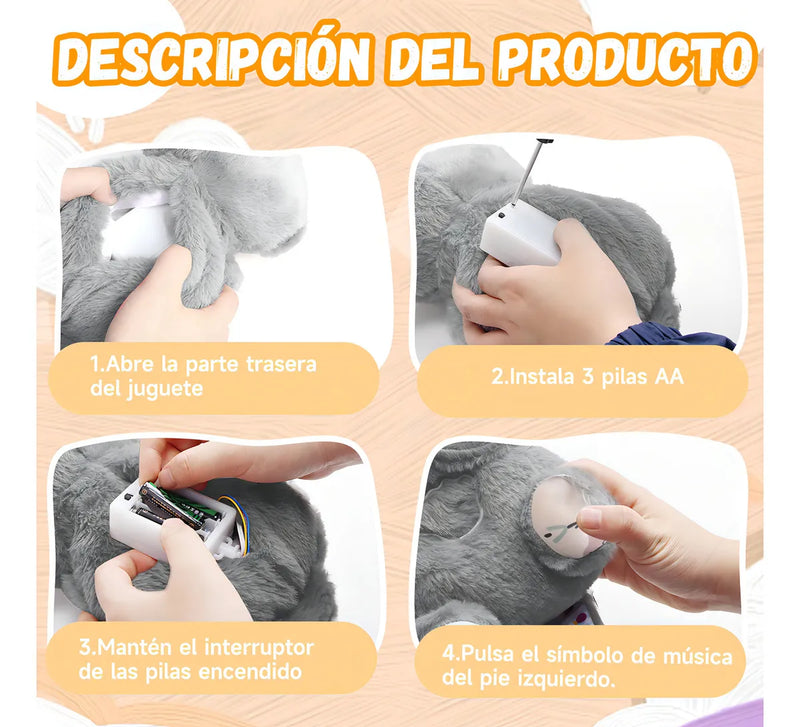 DESCRIPCIÓN DEL PRODUCTO

1.Abre la parte trasera del juguete

2.Instala 3 pilas AA

3.Mantén el interruptor de las pilas encendido

4.Pulsa el símbolo de música del pie izquierdo.