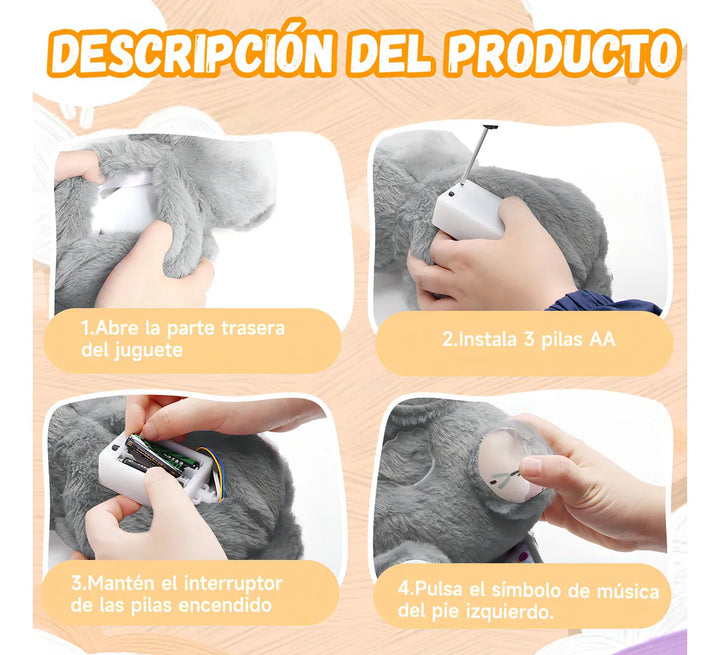 DESCRIPCIÓN DEL PRODUCTO

1.Abre la parte trasera del juguete

2.Instala 3 pilas AA

3.Mantén el interruptor de las pilas encendido

4.Pulsa el símbolo de música del pie izquierdo.