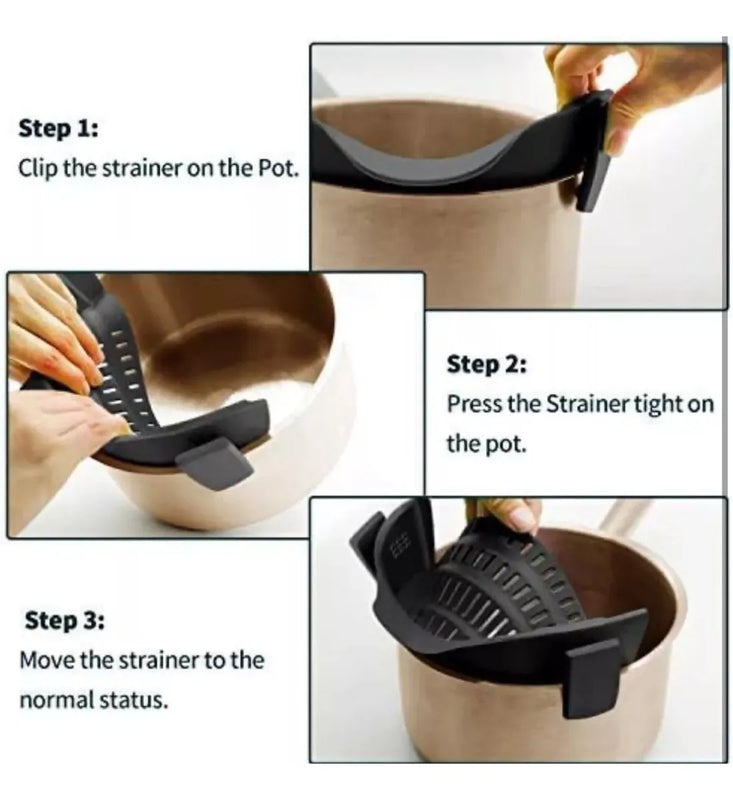 Step 1:
Clip the strainer on the Pot.

Step 2:
Press the Strainer tight on the pot.

Step 3:
Move the strainer to the normal status.