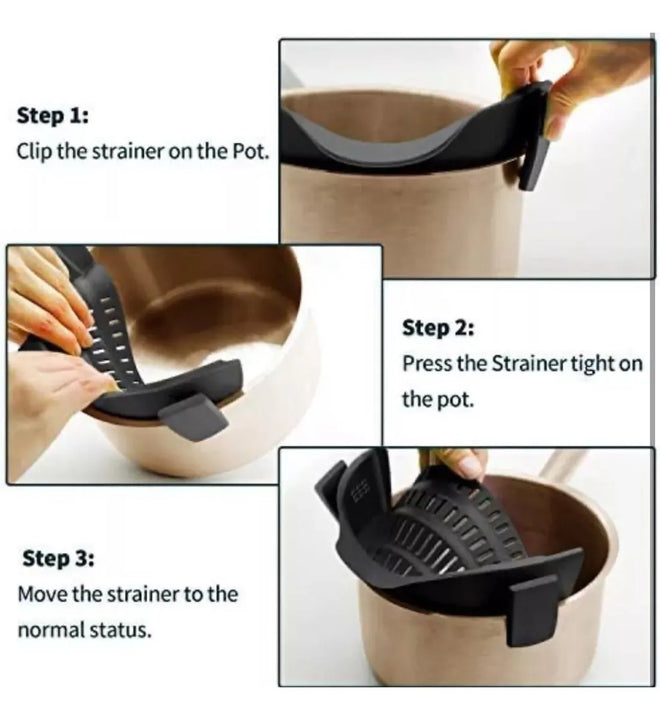 Step 1:
Clip the strainer on the Pot.

Step 2:
Press the Strainer tight on the pot.

Step 3:
Move the strainer to the normal status.