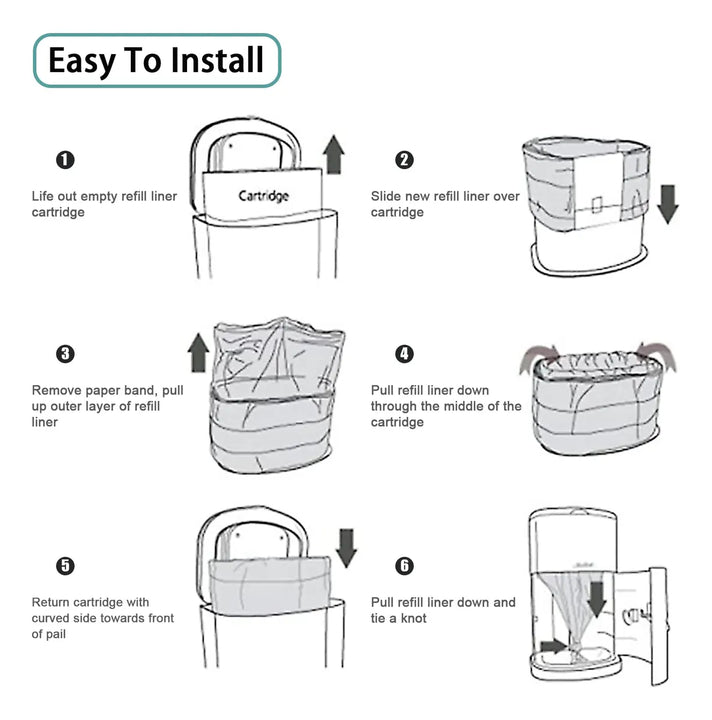 Easy To Install

❶

Life out empty refill liner cartridge

Cartridge

❷

Slide new refill liner over cartridge

❸

Remove paper band, pull up outer layer of refill liner

❹

Pull refill liner down through the middle of the cartridge

❺

Return cartridge with curved side towards front of pail

❻

Pull refill liner down and tie a knot