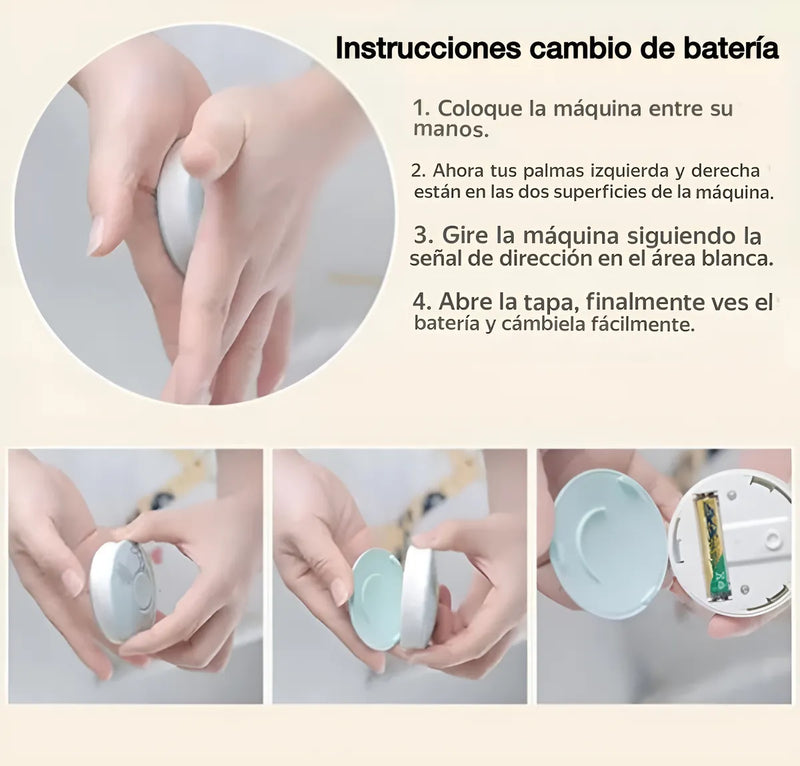 Instrucciones cambio de batería

1. Coloque la máquina entre su manos.

2. Ahora tus palmas izquierda y derecha están en las dos superficies de la máquina.

3. Gire la máquina siguiendo la señal de dirección en el área blanca.

4. Abre la tapa, finalmente ves el batería y cámbiela fácilmente.