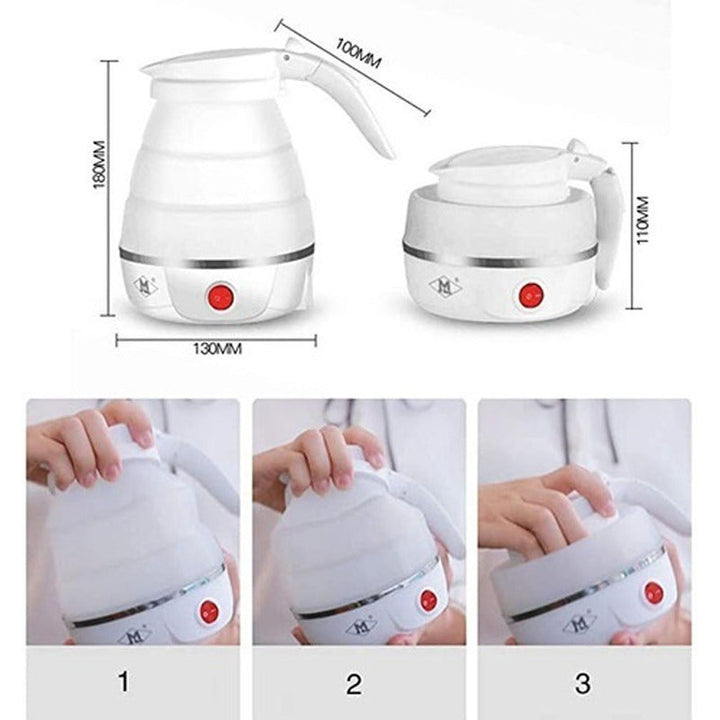 100MM

180MM

110MM

130MM

1

2

3