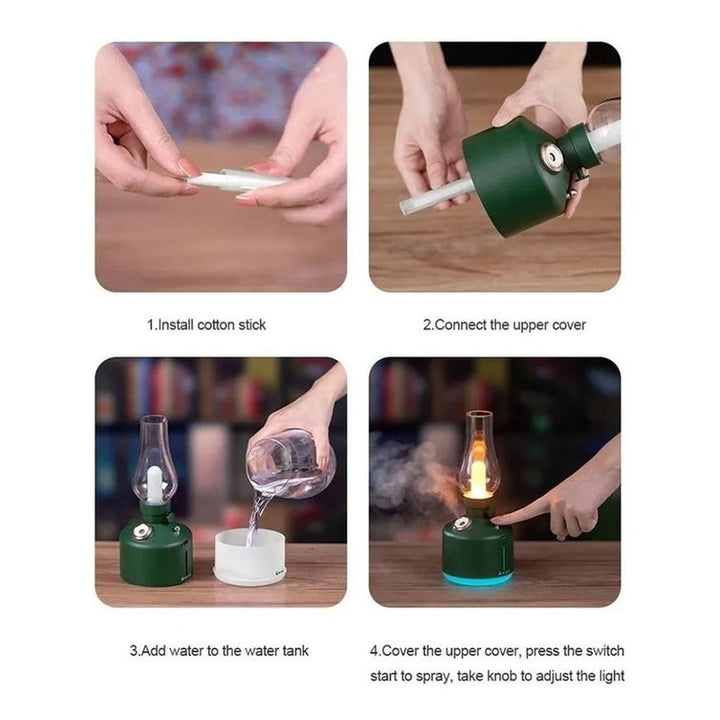 1.Install cotton stick

2.Connect the upper cover

3.Add water to the water tank

4.Cover the upper cover, press the switch start to spray, take knob to adjust the light