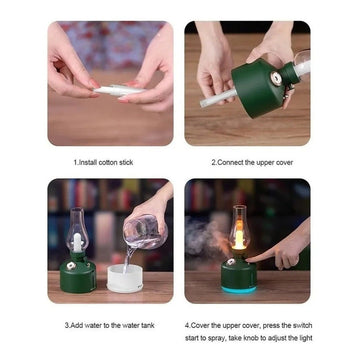 1.Install cotton stick

2.Connect the upper cover

3.Add water to the water tank

4.Cover the upper cover, press the switch start to spray, take knob to adjust the light