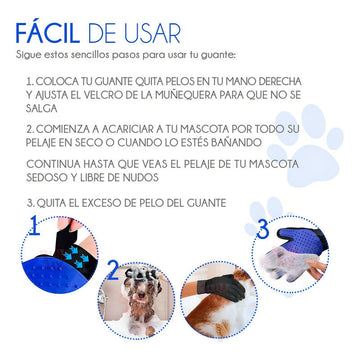 FÁCIL DE USAR
Sigue estos sencillos pasos para usar tu guante:

1. COLOCA TU GUANTE QUITA PELOS EN TU MANO DERECHA Y AJUSTA EL VELCRO DE LA MUÑEQUERA PARA QUE NO SE SALGA

2. COMIENZA A ACARICIAR A TU MASCOTA POR TODO SU PELAJE EN SECO O CUANDO LO ESTÉS BAÑANDO

CONTINUA HASTA QUE VEAS EL PELAJE DE TU MASCOTA SEDOSO Y LIBRE DE NUDOS

3. QUITA EL EXCESO DE PELO DEL GUANTE

1

2

3