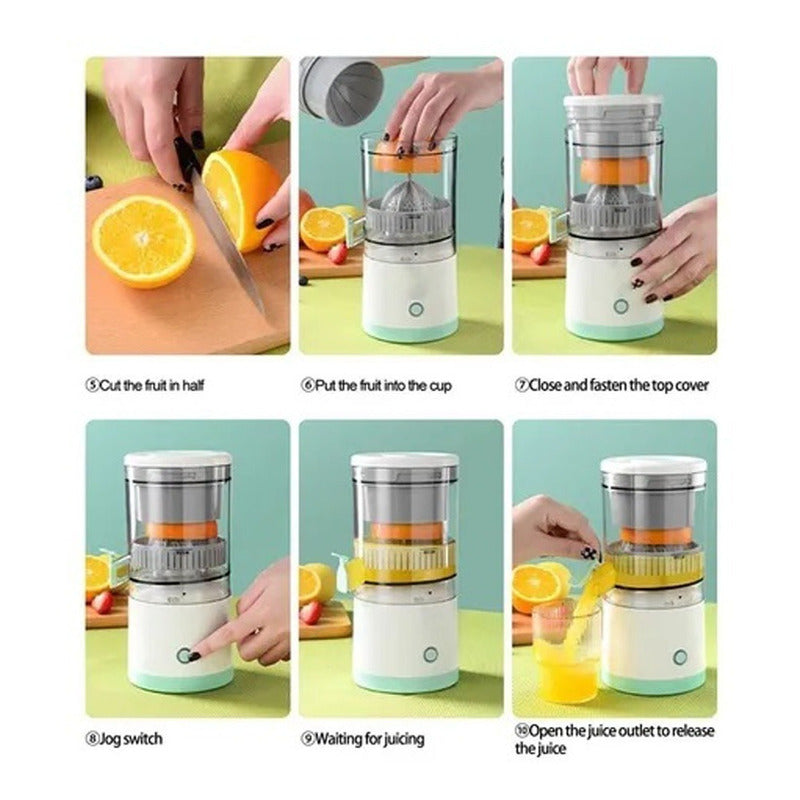 ⑤Cut the fruit in half

⑥Put the fruit into the cup

⑦Close and fasten the top cover

⑧Jog switch

⑨Waiting for juicing

⑩Open the juice outlet to release the juice