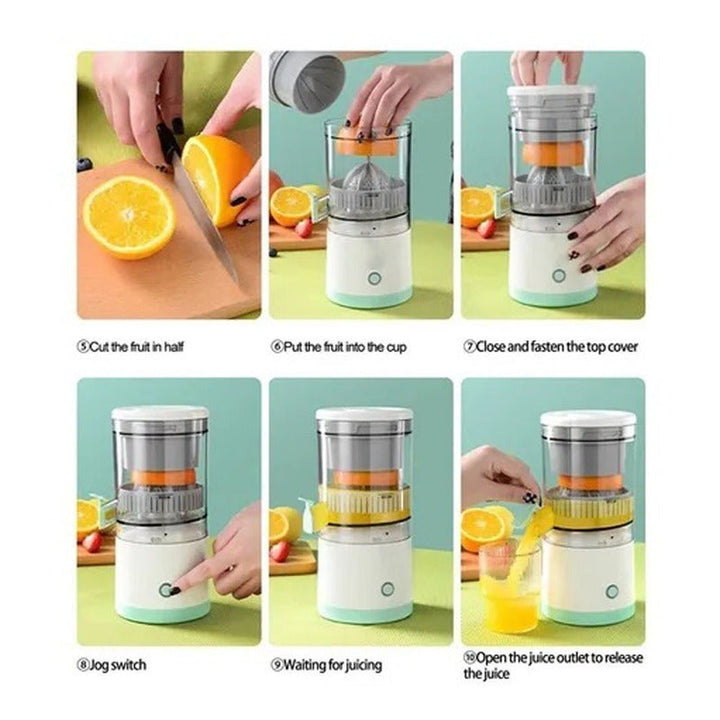 ⑤Cut the fruit in half

⑥Put the fruit into the cup

⑦Close and fasten the top cover

⑧Jog switch

⑨Waiting for juicing

⑩Open the juice outlet to release the juice