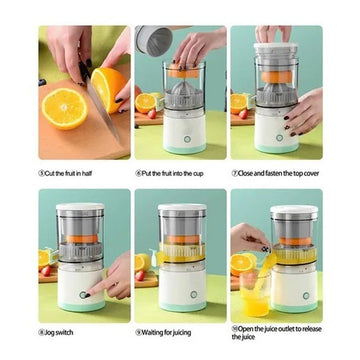 ⑤Cut the fruit in half

⑥Put the fruit into the cup

⑦Close and fasten the top cover

⑧Jog switch

⑨Waiting for juicing

⑩Open the juice outlet to release the juice