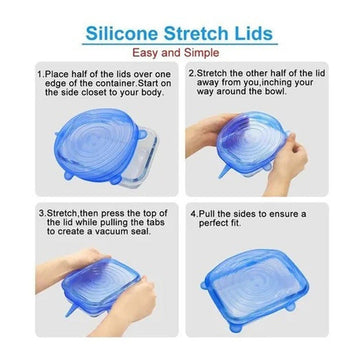 Silicone Stretch Lids

Easy and Simple

1.Place half of the lids over one edge of the container.Start on the side closet to your body.

2.Stretch the other half of the lid away from you,inching your way around the bowl.

3.Stretch,then press the top of the lid while pulling the tabs to create a vacuum seal.

4.Pull the sides to ensure a perfect fit.