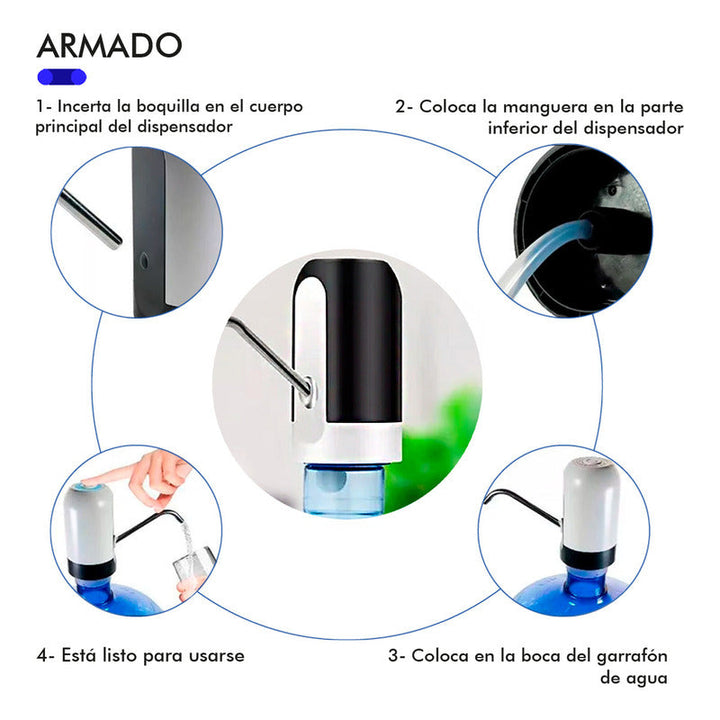 ARMADO

1- Incerta la boquilla en el cuerpo principal del dispensador

2- Coloca la manguera en la parte inferior del dispensador

4- Está listo para usarse

3- Coloca en la boca del garrafón de agua