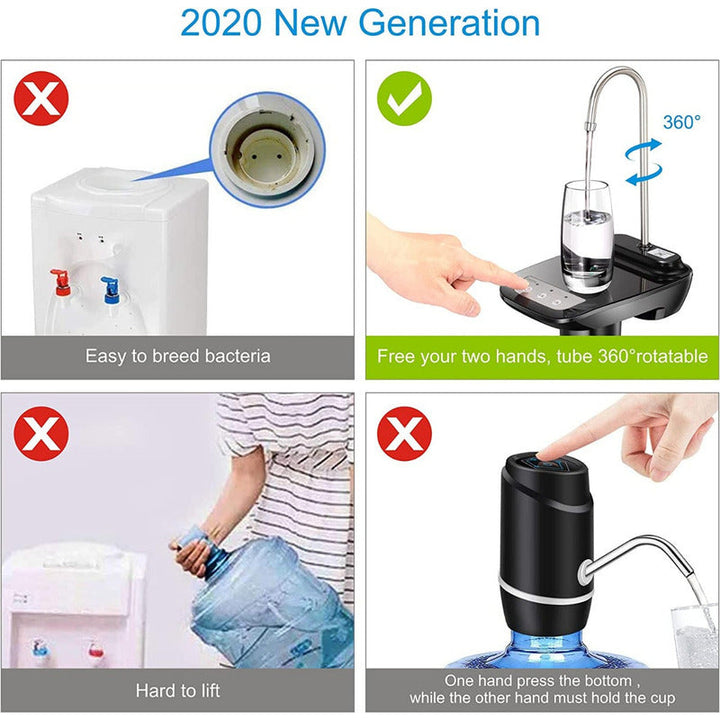 2020 New Generation

Easy to breed bacteria

360°

Free your two hands, tube 360°rotatable

Hard to lift

One hand press the bottom ,
while the other hand must hold the cup