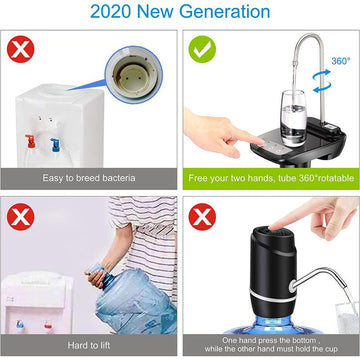 2020 New Generation

Easy to breed bacteria

360°

Free your two hands, tube 360°rotatable

Hard to lift

One hand press the bottom ,
while the other hand must hold the cup