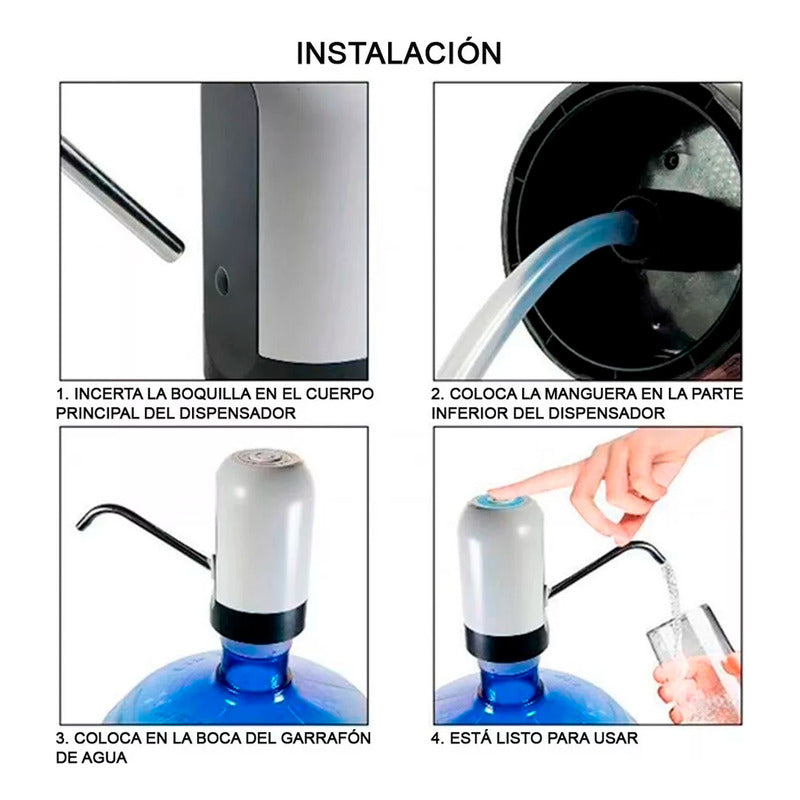 INSTALACIÓN

1. INCERTA LA BOQUILLA EN EL CUERPO PRINCIPAL DEL DISPENSADOR

2. COLOCA LA MANGUERA EN LA PARTE INFERIOR DEL DISPENSADOR

3. COLOCA EN LA BOCA DEL GARRAFÓN DE AGUA

4. ESTÁ LISTO PARA USAR