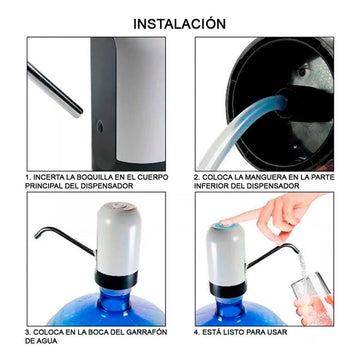 INSTALACIÓN

1. INCERTA LA BOQUILLA EN EL CUERPO PRINCIPAL DEL DISPENSADOR

2. COLOCA LA MANGUERA EN LA PARTE INFERIOR DEL DISPENSADOR

3. COLOCA EN LA BOCA DEL GARRAFÓN DE AGUA

4. ESTÁ LISTO PARA USAR