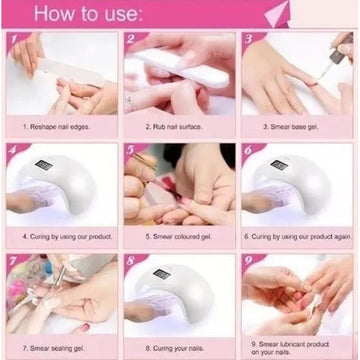 How to use:

1

1. Reshape nail edges.

2

2. Rub nail surface.

3

3. Smear base gel.

4

4. Curing by using our product.

5

5. Smear coloured gel.

6

6. Curing by using our product again.

7

7. Smear sealing gel.

8

8. Curing your nails.

9

9. Smear lubricant product on your nails.