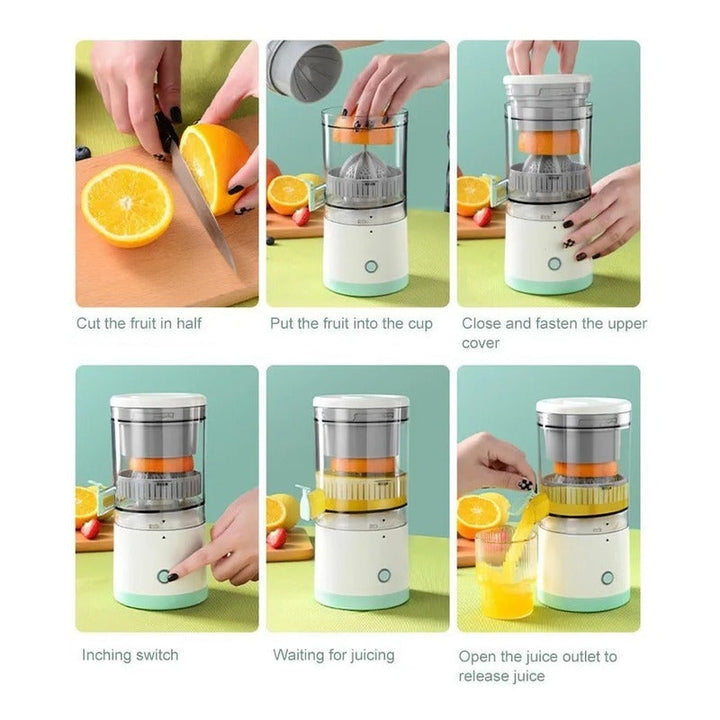 Cut the fruit in half

Put the fruit into the cup

Close and fasten the upper cover

Inching switch

Waiting for juicing

Open the juice outlet to release juice