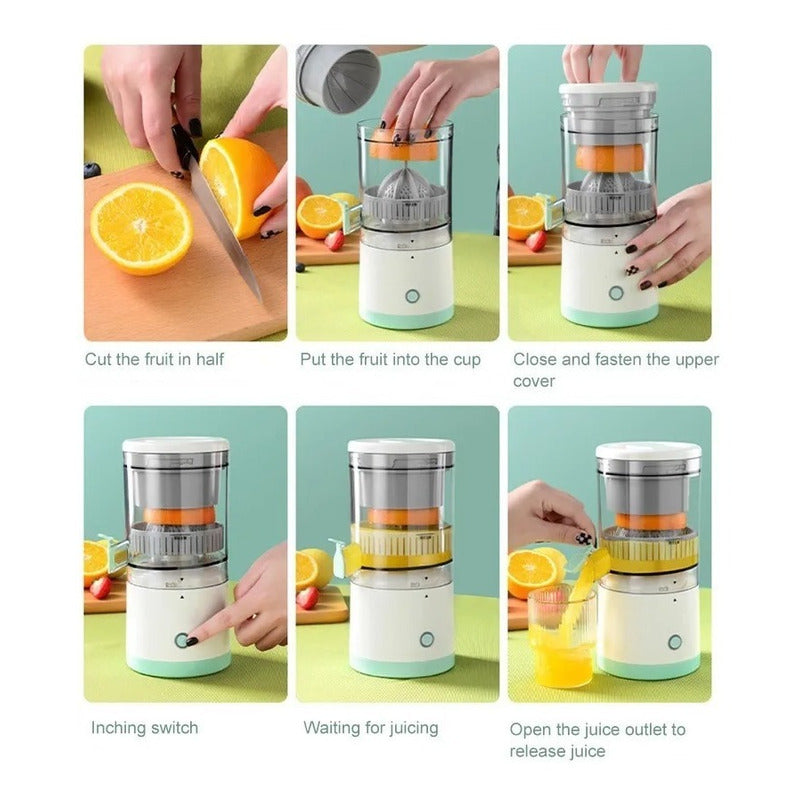 Cut the fruit in half

Put the fruit into the cup

Close and fasten the upper cover

Inching switch

Waiting for juicing

Open the juice outlet to release juice