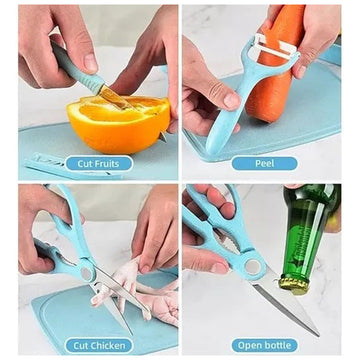 Cut Fruits

Peel

Cut Chicken

Open bottle