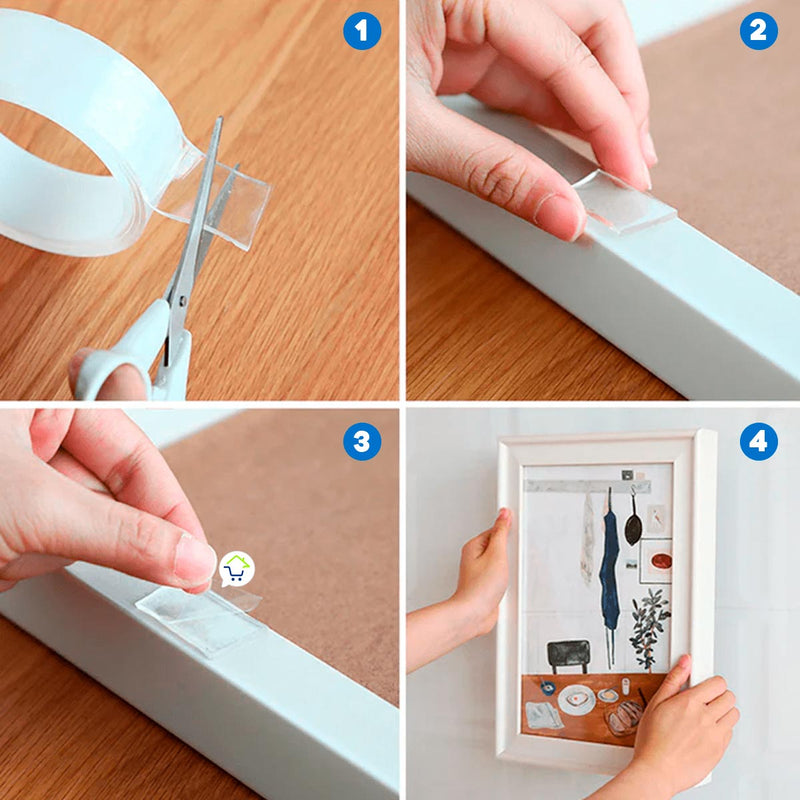 1
2
3
4