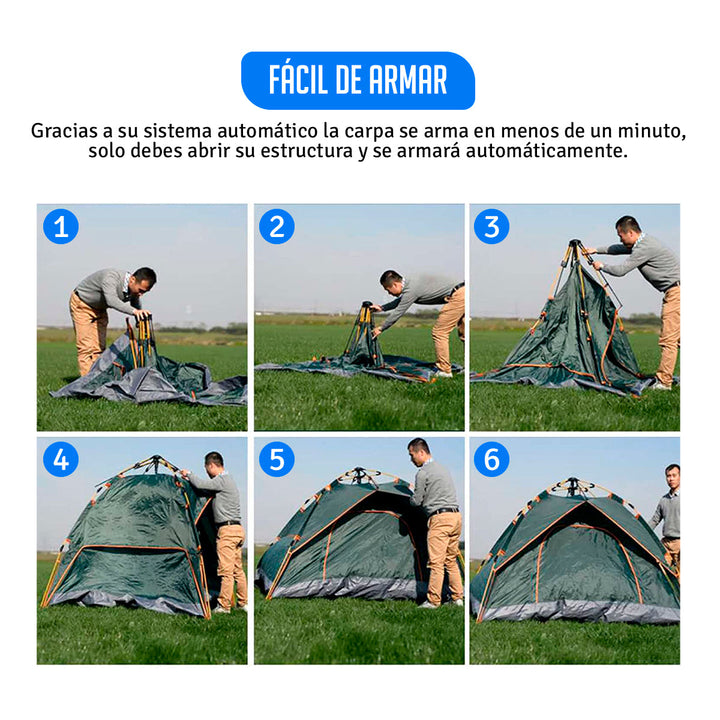 FÁCIL DE ARMAR

Gracias a su sistema automático la carpa se arma en menos de un minuto, solo debes abrir su estructura y se armará automáticamente.

1

2

3

4

5

6