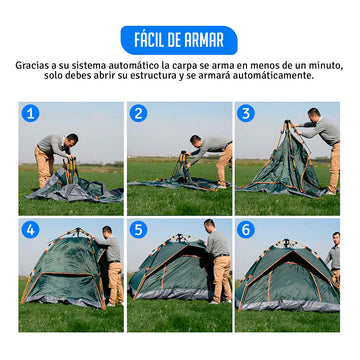 FÁCIL DE ARMAR

Gracias a su sistema automático la carpa se arma en menos de un minuto, solo debes abrir su estructura y se armará automáticamente.

1

2

3

4

5

6