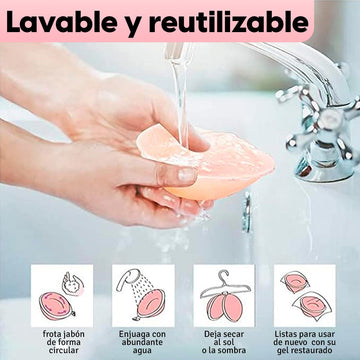 Lavable y reutilizable

frota jabón de forma circular

Enjuaga con abundante agua

Deja secar al sol o la sombra

Listas para usar de nuevo con su gel restaurado