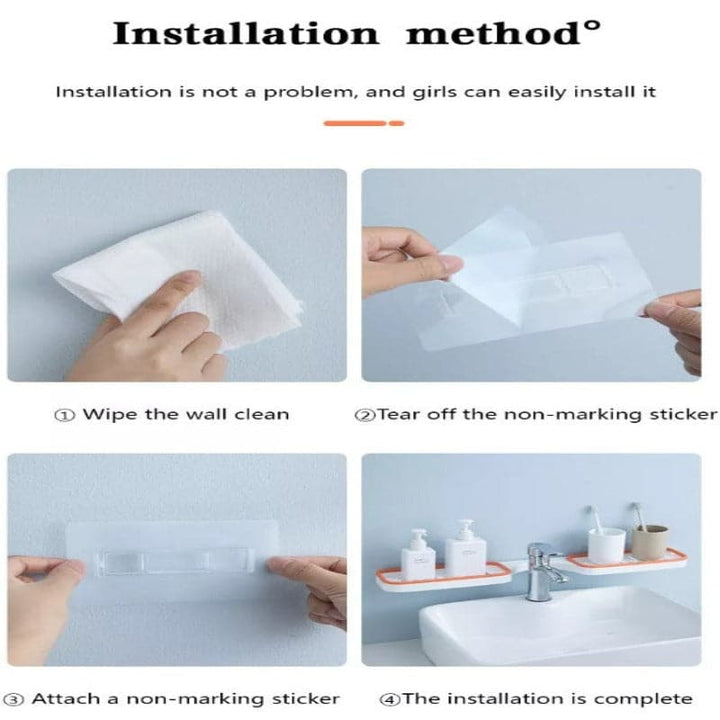 Installation method°

Installation is not a problem, and girls can easily install it

① Wipe the wall clean

②Tear off the non-marking sticker

③ Attach a non-marking sticker

④The installation is complete