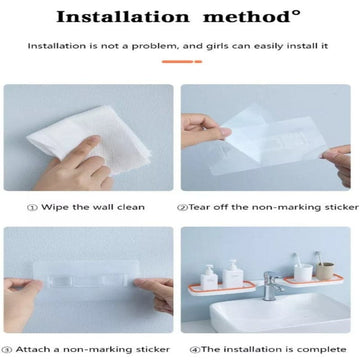 Installation method°

Installation is not a problem, and girls can easily install it

① Wipe the wall clean

②Tear off the non-marking sticker

③ Attach a non-marking sticker

④The installation is complete