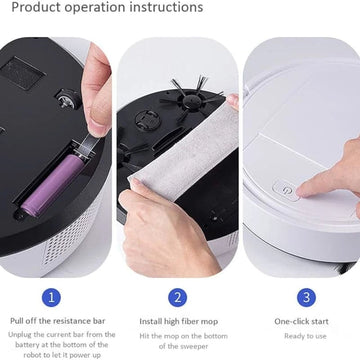 Product operation instructions

1

Pull off the resistance bar

Unplug the current bar from the battery at the bottom of the robot to let it power up

2

Install high fiber mop

Hit the mop on the bottom of the sweeper

3

One-click start

Ready to use