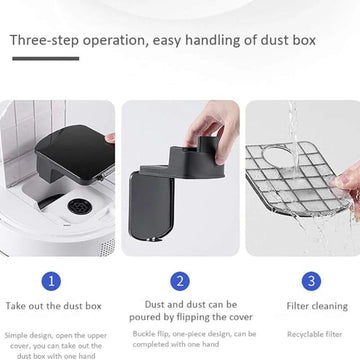 Three-step operation, easy handling of dust box

1

Take out the dust box

Simple design, open the upper cover, you can take out the dust box with one hand

2

Dust and dust can be poured by flipping the cover

Buckle flip, one-piece design, can be completed with one hand

3

Filter cleaning

Recyclable filter