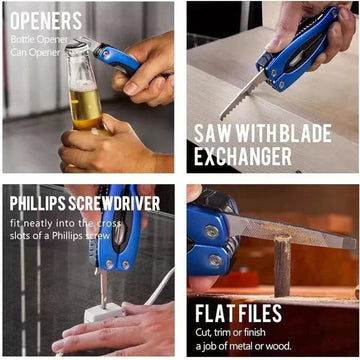 OPENERS
Bottle Opener
Can Opener

SAW WITH BLADE EXCHANGER

PHILLIPS SCREWDRIVER
fit neatly into the cross slots of a Phillips screw

FLAT FILES
Cut, trim or finish a job of metal or wood.