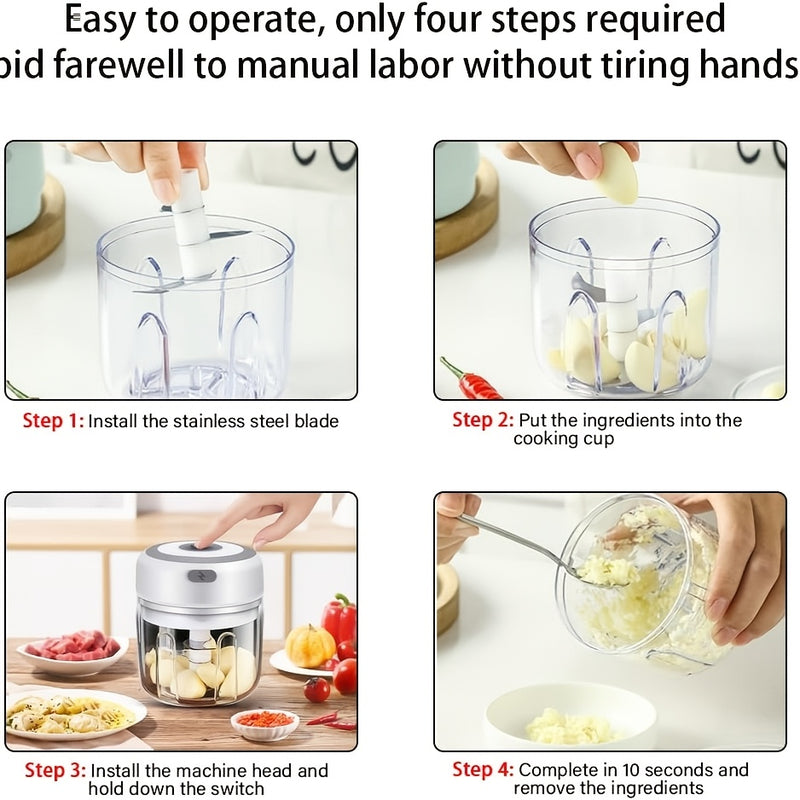 Easy to operate, only four steps required
bid farewell to manual labor without tiring hands

Step 1: Install the stainless steel blade

Step 2: Put the ingredients into the cooking cup

Step 3: Install the machine head and hold down the switch

Step 4: Complete in 10 seconds and remove the ingredients