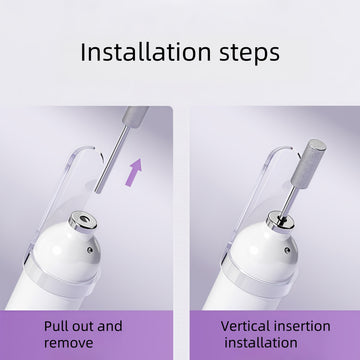 Installation steps

Pull out and remove

Vertical insertion installation